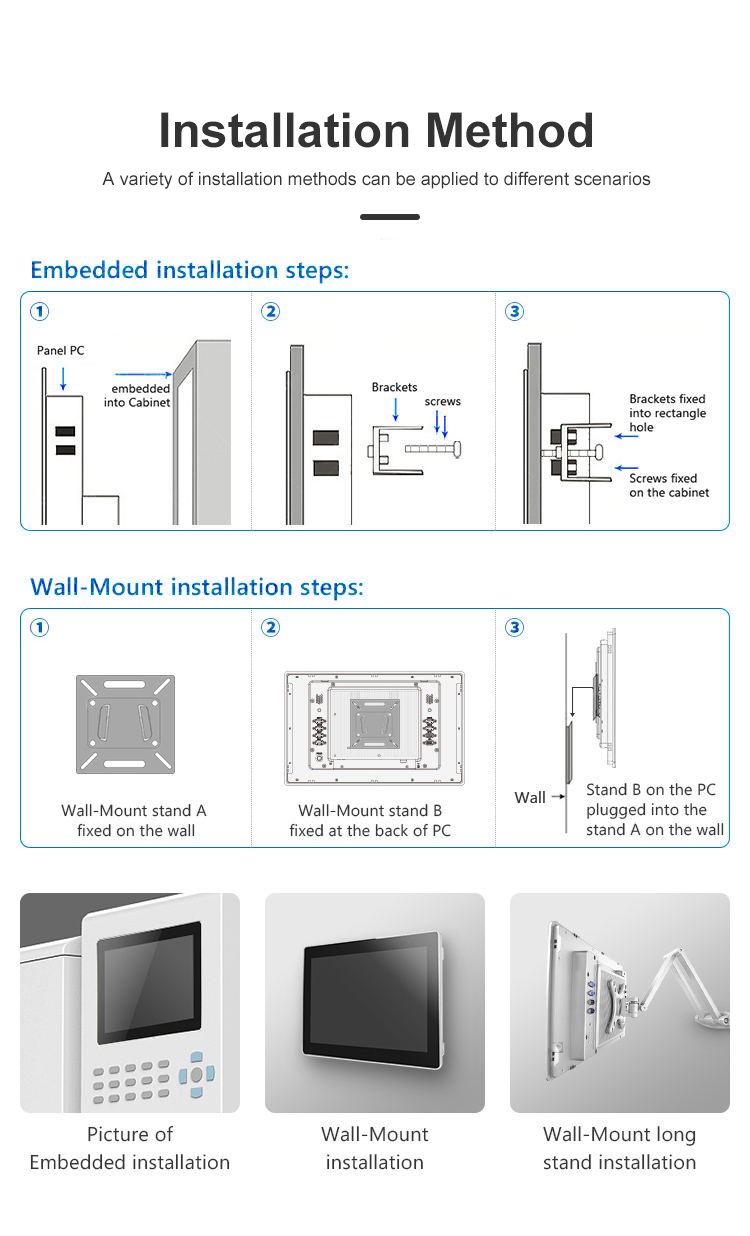 Installation Method

A variety of installation methods can be applied to different scenarios

Embedded installation steps:

①

Panel PC

embedded into Cabinet

②

Brackets

screws

③

Brackets fixed into rectangle hole

Screws fixed on the cabinet

Wall-Mount installation steps:

①

Wall-Mount stand A fixed on the wall

②

Wall-Mount stand B fixed at the back of PC

③

Wall

Stand B on the PC plugged into the stand A on the wall

Picture of Embedded installation

Wall-Mount installation

Wall-Mount long stand installation